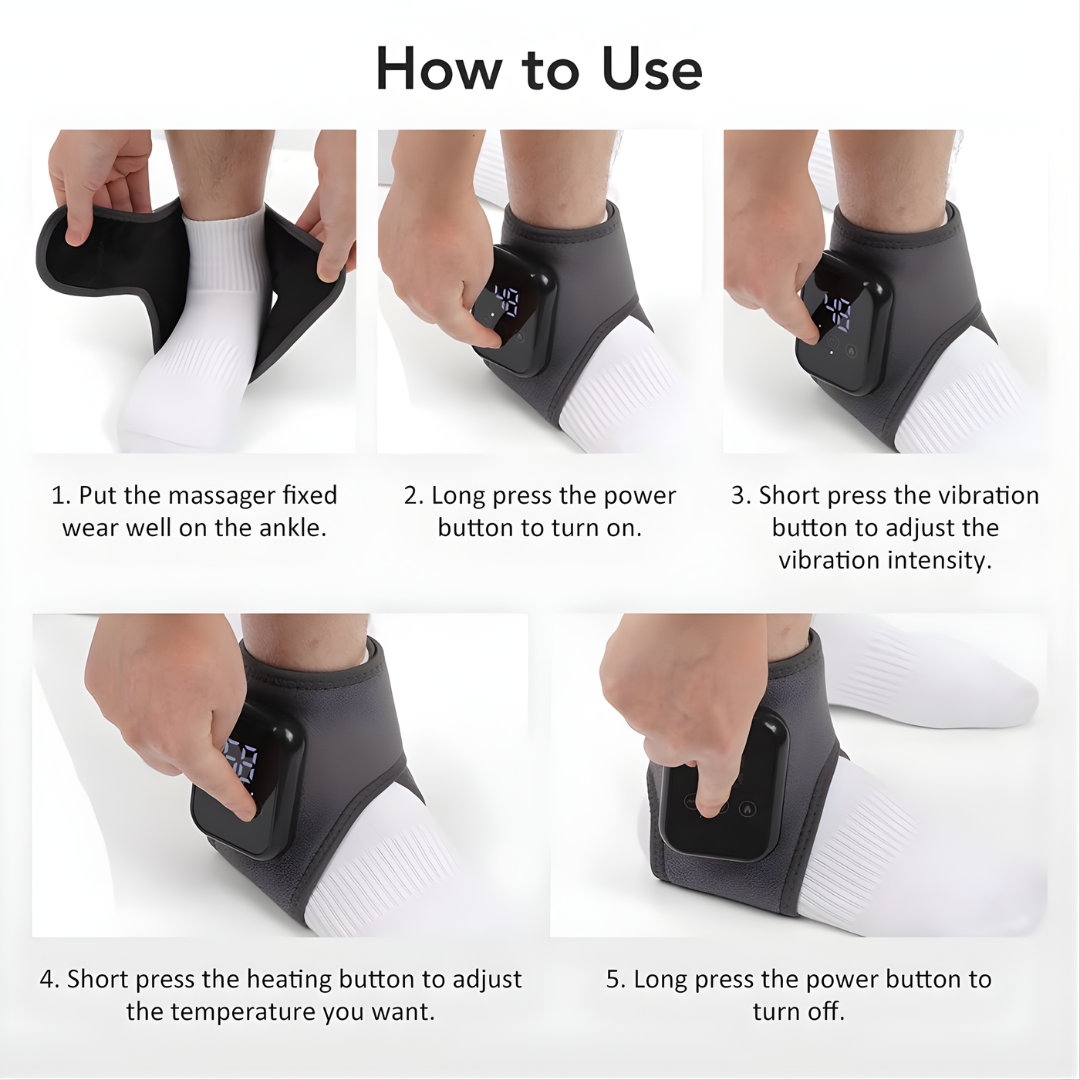 How to Use

1. Put the massager fixed wear well on the ankle.

2. Long press the power button to turn on.

3. Short press the vibration button to adjust the vibration intensity.

4. Short press the heating button to adjust the temperature you want.

5. Long press the power button to turn off.